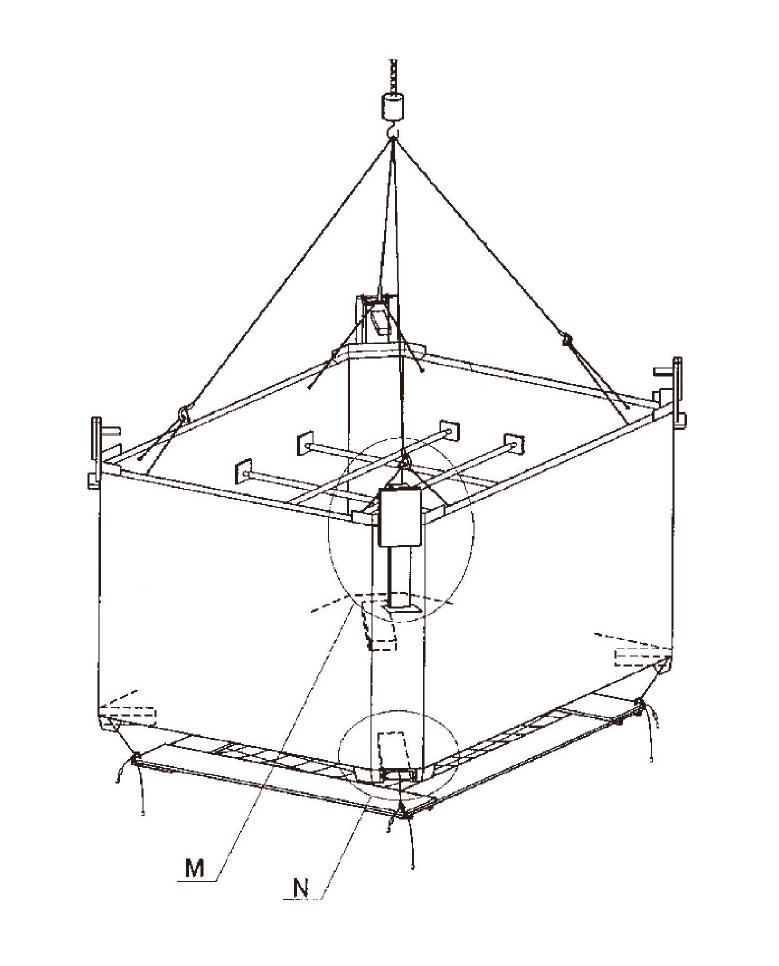 M
N